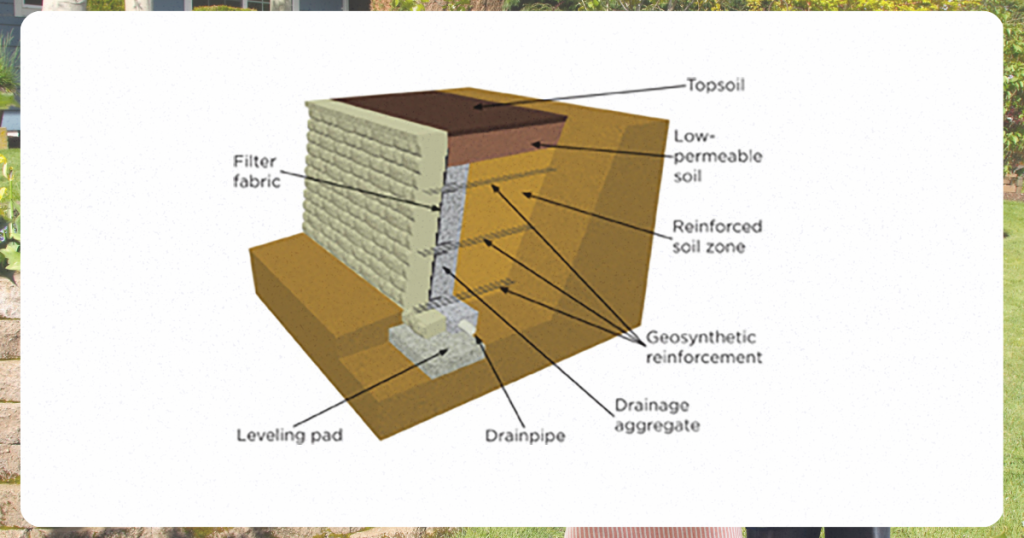 Topsoil

Low-permeable soil

Filter fabric

Reinforced soil zone

Geosynthetic reinforcement

Drainage aggregate

Leveling pad

Drainpipe